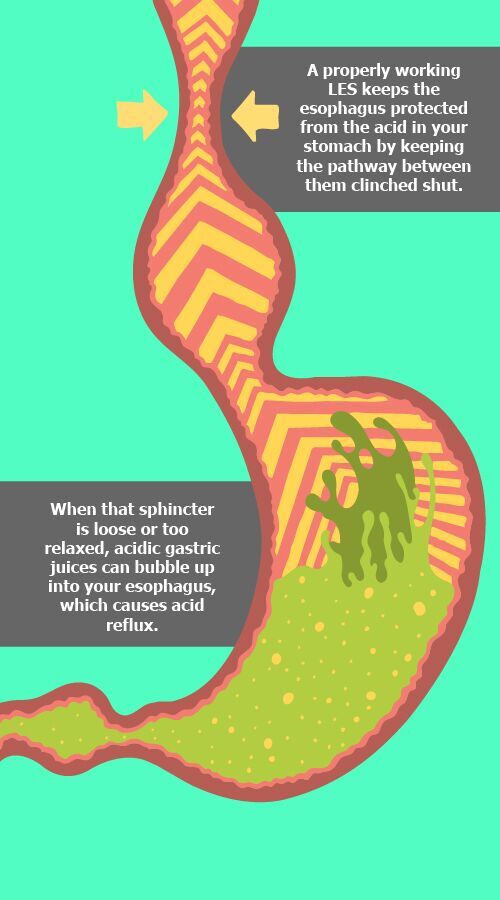 A properly working LES keeps the esophagus protected from the acid in your stomach by keeping the pathway between them clinched shut.

When that sphincter is loose or too relaxed, acidic gastric juices can bubble up into your esophagus, which causes acid reflux.